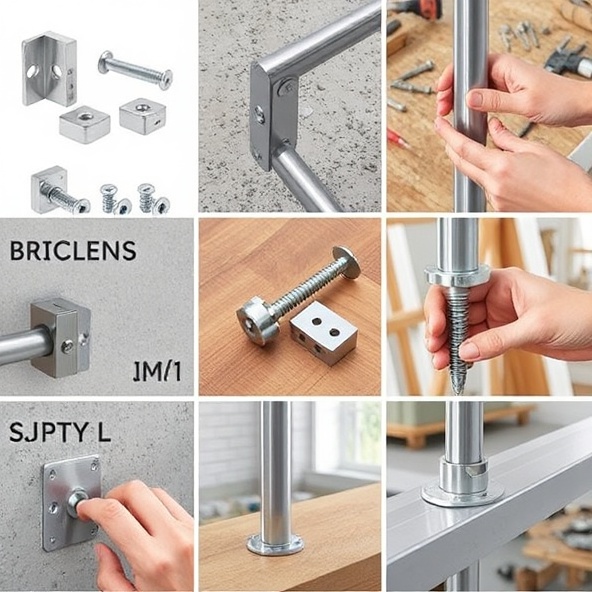 BRICLENS

JM/1

SJPTY L